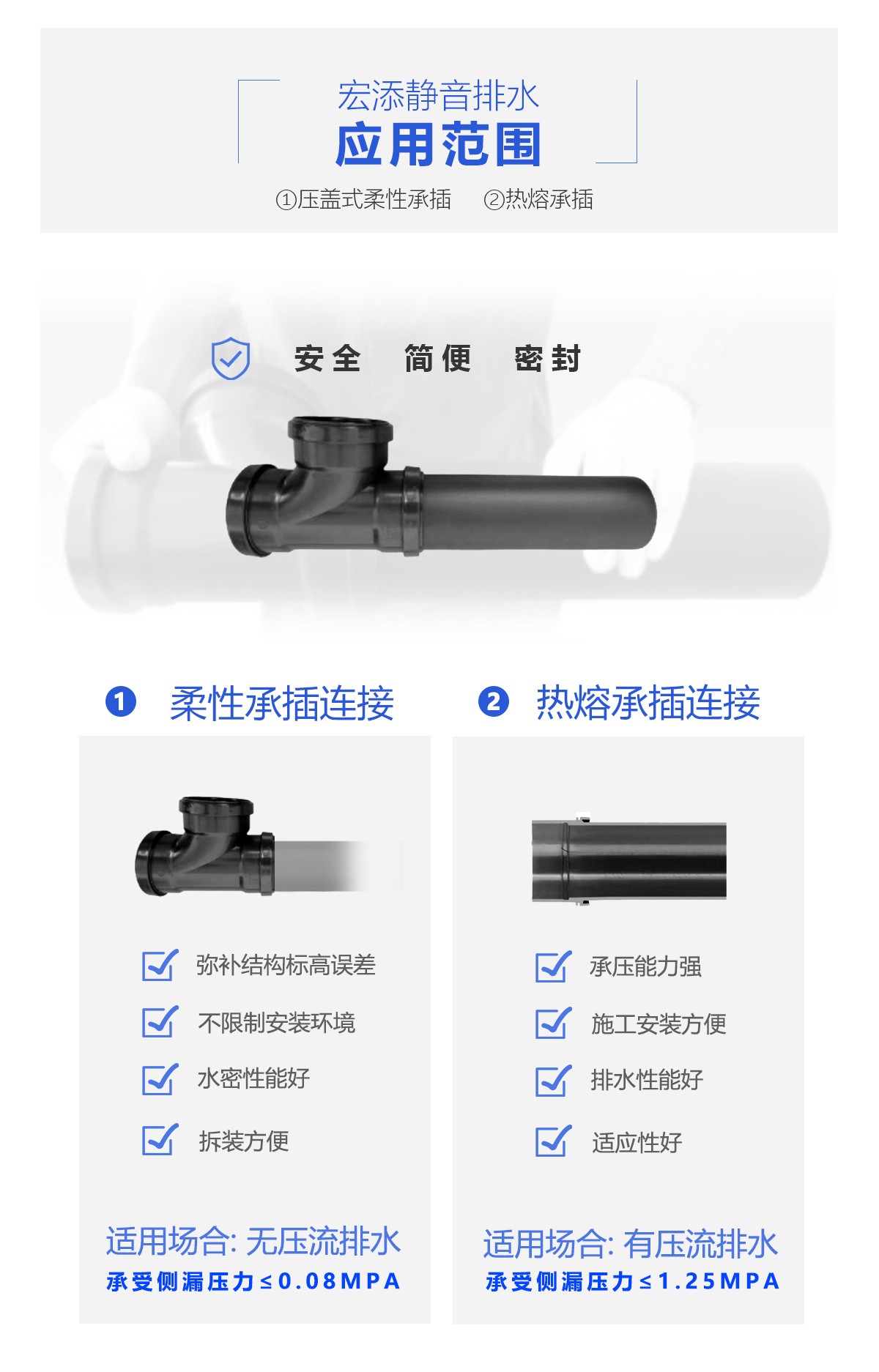 宏添静音排水
应用范围
①压盖式柔性承插　②热熔承插

安全　简便　密封

1 柔性承插连接

弥补结构标高误差
不限制安装环境
水密性能好
拆装方便

适用场合: 无压流排水
承受侧漏压力≤0.08MPA

2 热熔承插连接

承压能力强
施工安装方便
排水性能好
适应性好

适用场合: 有压流排水
承受侧漏压力≤1.25MPA